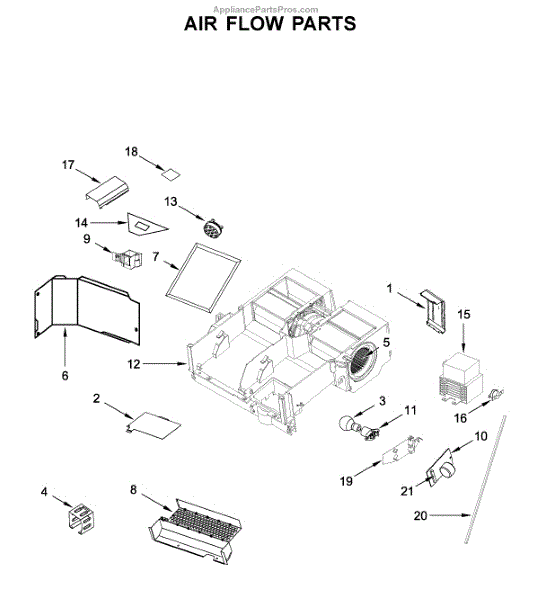 AppliancePartsPros.com
AIR FLOW PARTS

18
17
13
14
9
7
1
15
6
12
5
2
3
11
16
10
19
21
4
8
20