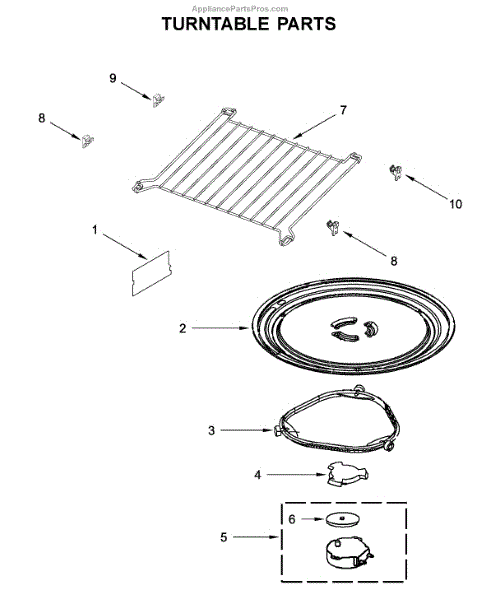 AppliancePartsPros.com
TURNTABLE PARTS

9
8
7
10
1
8
2
3
4
6
5