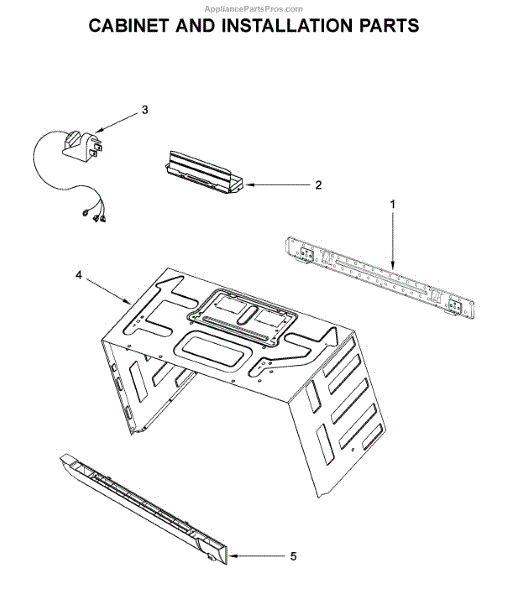 AppliancePartsPros.com

CABINET AND INSTALLATION PARTS

3

2

1

4

5