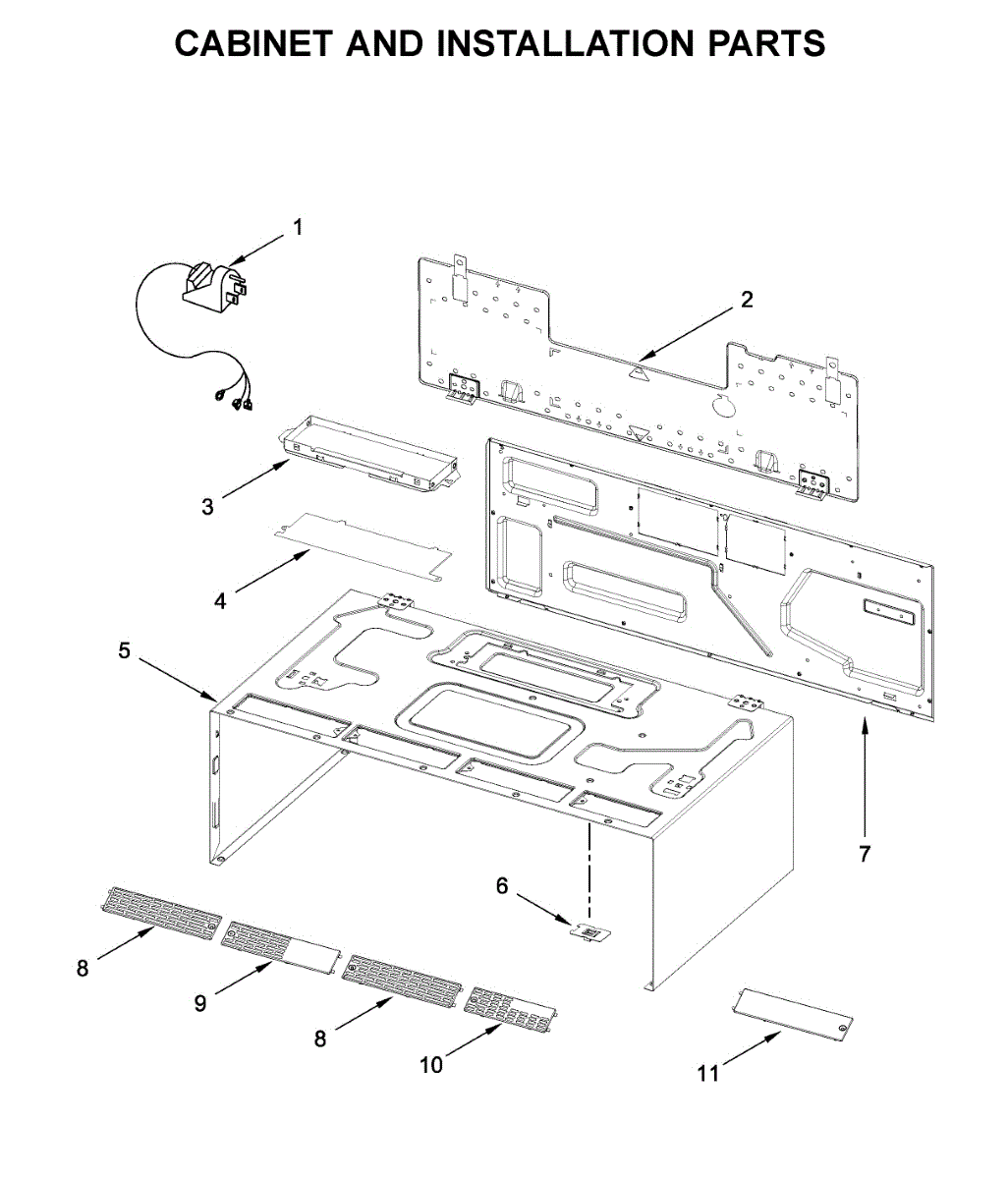 CABINET AND INSTALLATION PARTS

1

2

3

4

5

7

6

8

9

8

10

11