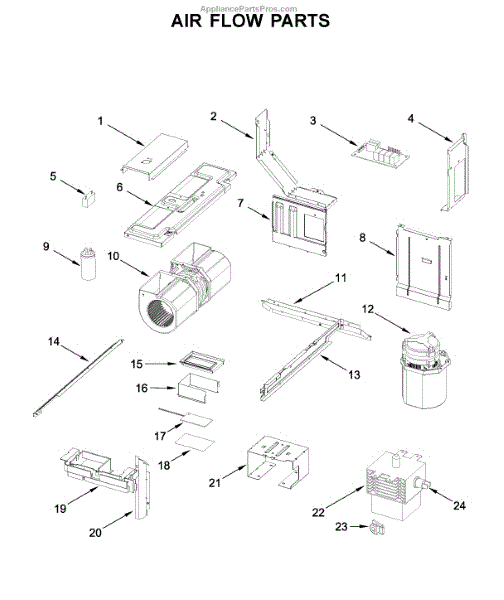 AppliancePartsPros.com
AIR FLOW PARTS

1
2
3
4
5
6
7
8
9
10
11
12
13
14
15
16
17
18
19
20
21
22
23
24