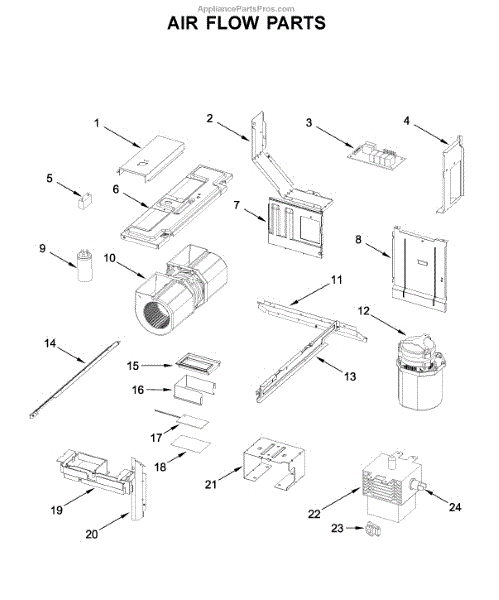 AppliancePartsPros.com

AIR FLOW PARTS

1
2
3
4
5
6
7
8
9
10
11
12
13
14
15
16
17
18
19
20
21
22
23
24