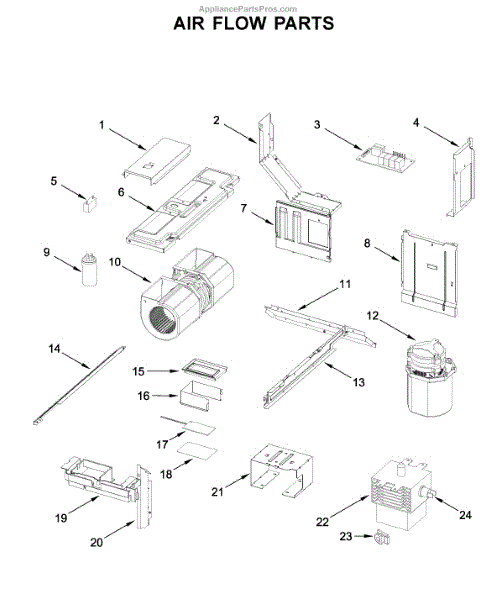 AppliancePartsPros.com

AIR FLOW PARTS

1
2
3
4
5
6
7
8
9
10
11
12
13
14
15
16
17
18
19
20
21
22
23
24