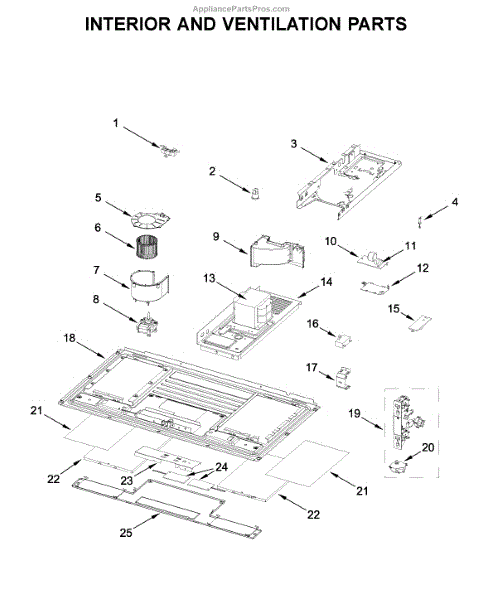 AppliancePartsPros.com
INTERIOR AND VENTILATION PARTS

1
2
3
4
5
6
7
8
9
10
11
12
13
14
15
16
17
18
19
20
21
22
23
24
21
22
25