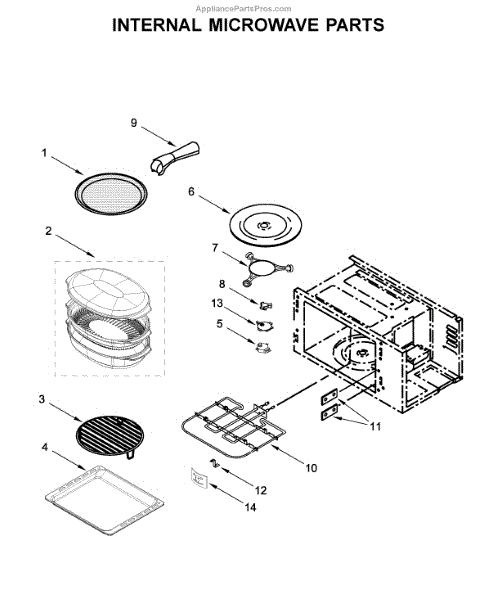 AppliancePartsPros.com
INTERNAL MICROWAVE PARTS

9
1
6
2
7
8
13
5
3
11
4
10
12
14