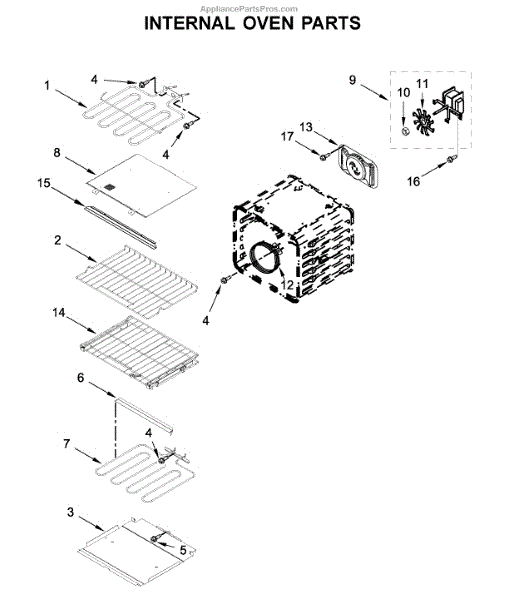 AppliancePartsPros.com
INTERNAL OVEN PARTS

1
4
4
8
15
2
14
6
7
4
3
5
9
10
11
13
17
16
12
4