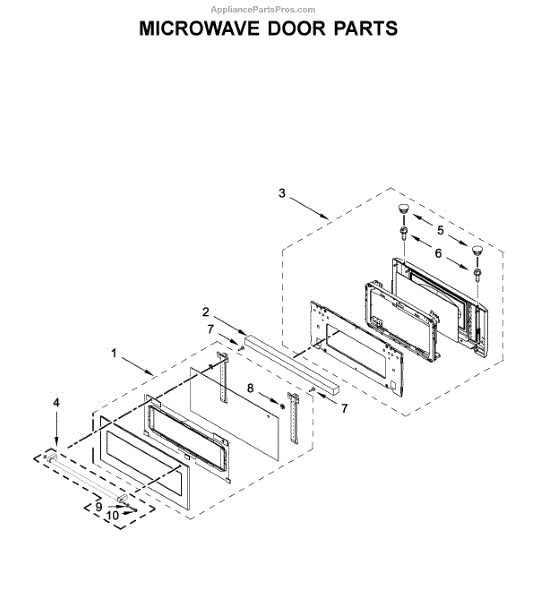 AppliancePartsPros.com

MICROWAVE DOOR PARTS

3
5
6
2
7
1
8
7
4
9
10