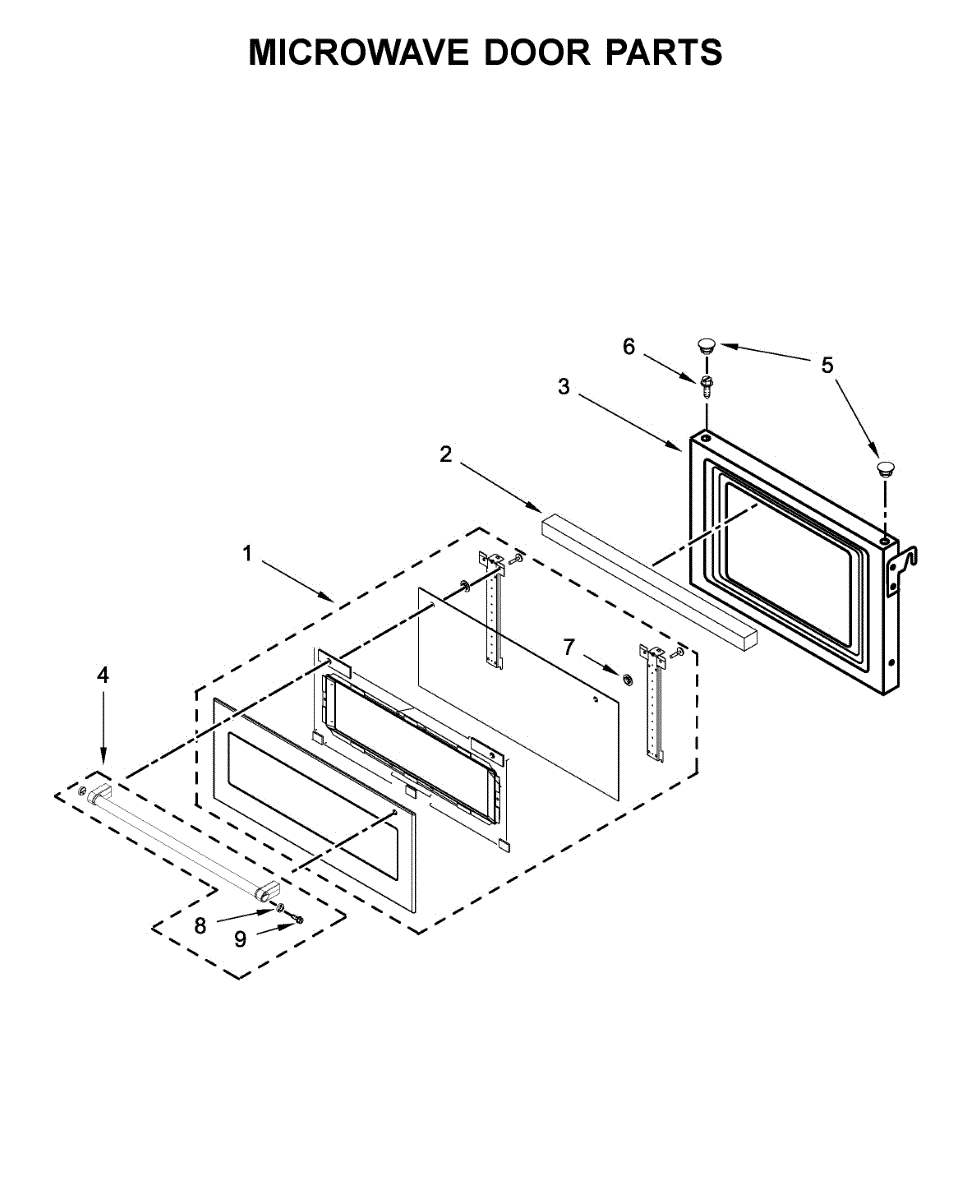 MICROWAVE DOOR PARTS

6

5

3

2

1

7

4

8

9