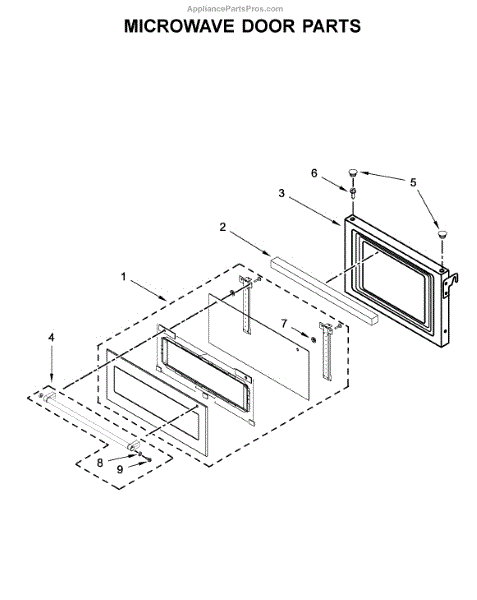 AppliancePartsPros.com

MICROWAVE DOOR PARTS

6
5
3
2
1
7
4
8
9