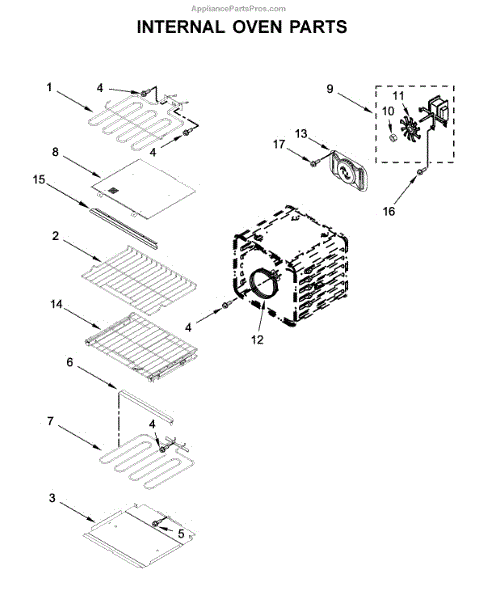 AppliancePartsPros.com

INTERNAL OVEN PARTS

1
4
4
9
11
10
13
17
16
8
15
2
14
4
12
6
7
4
3
5