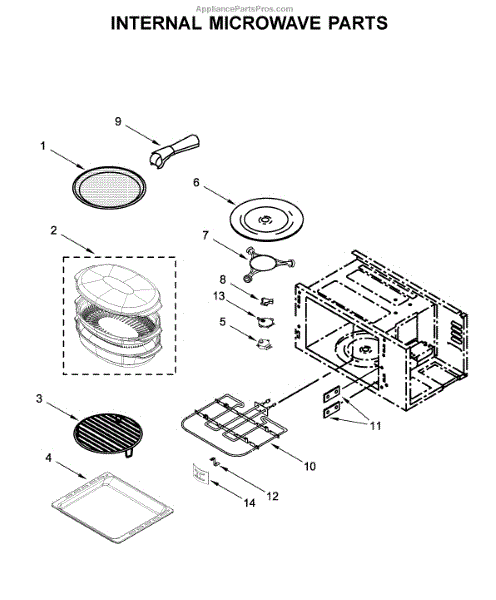 AppliancePartsPros.com
INTERNAL MICROWAVE PARTS

9
1
6
2
7
8
13
5
3
11
10
4
12
14