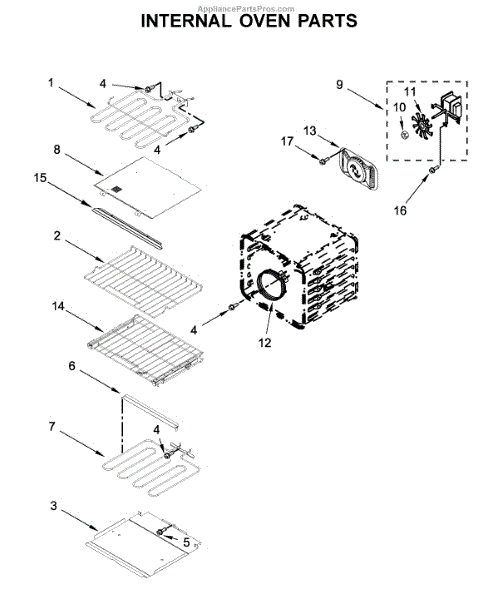 AppliancePartsPros.com
INTERNAL OVEN PARTS

1
4
4
8
15
2
14
6
7
4
3
5
9
11
10
13
17
16
4
12