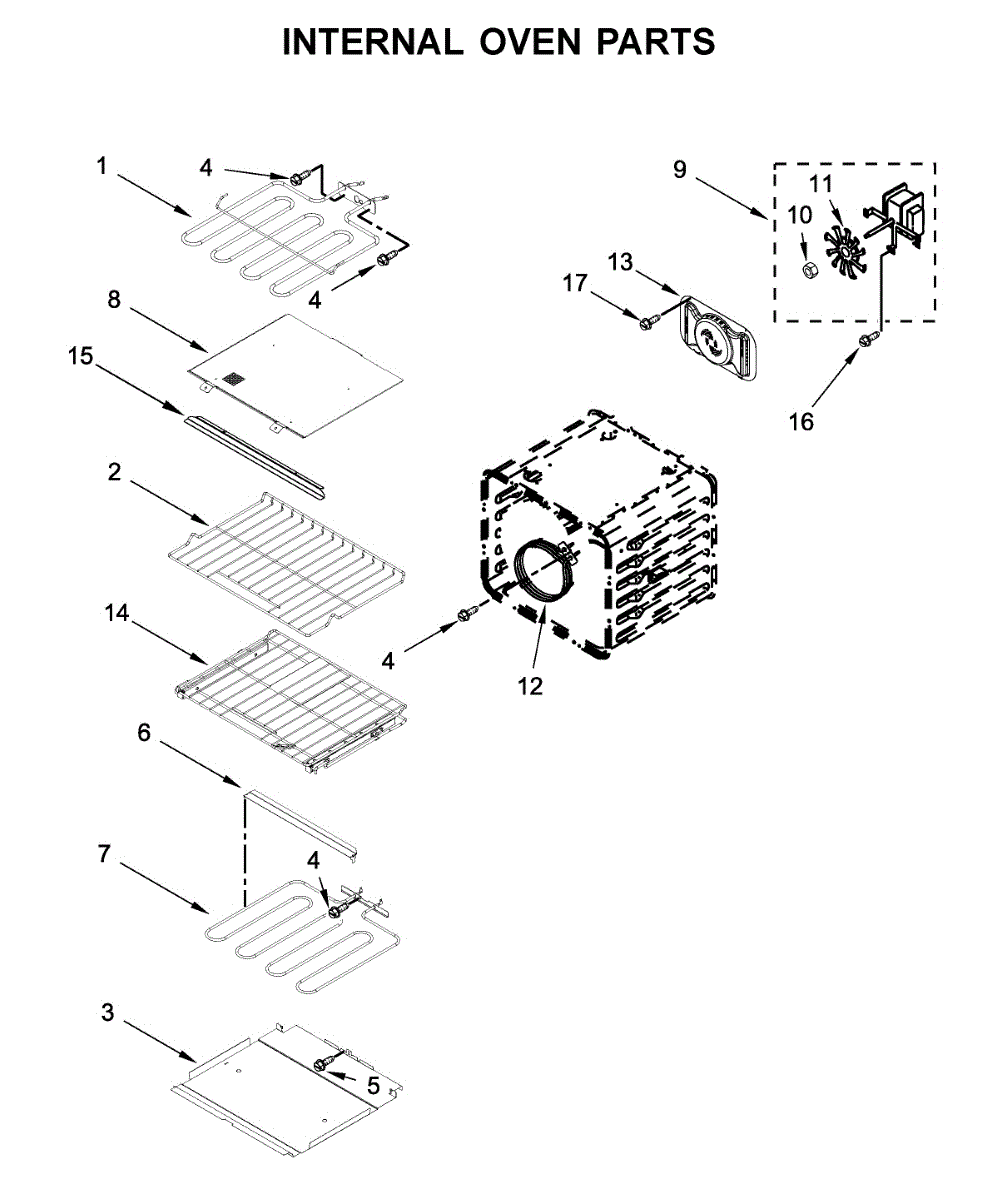 INTERNAL OVEN PARTS

1
4
4
8
15
2
14
6
7
4
3
5
9
11
10
13
17
16
4
12