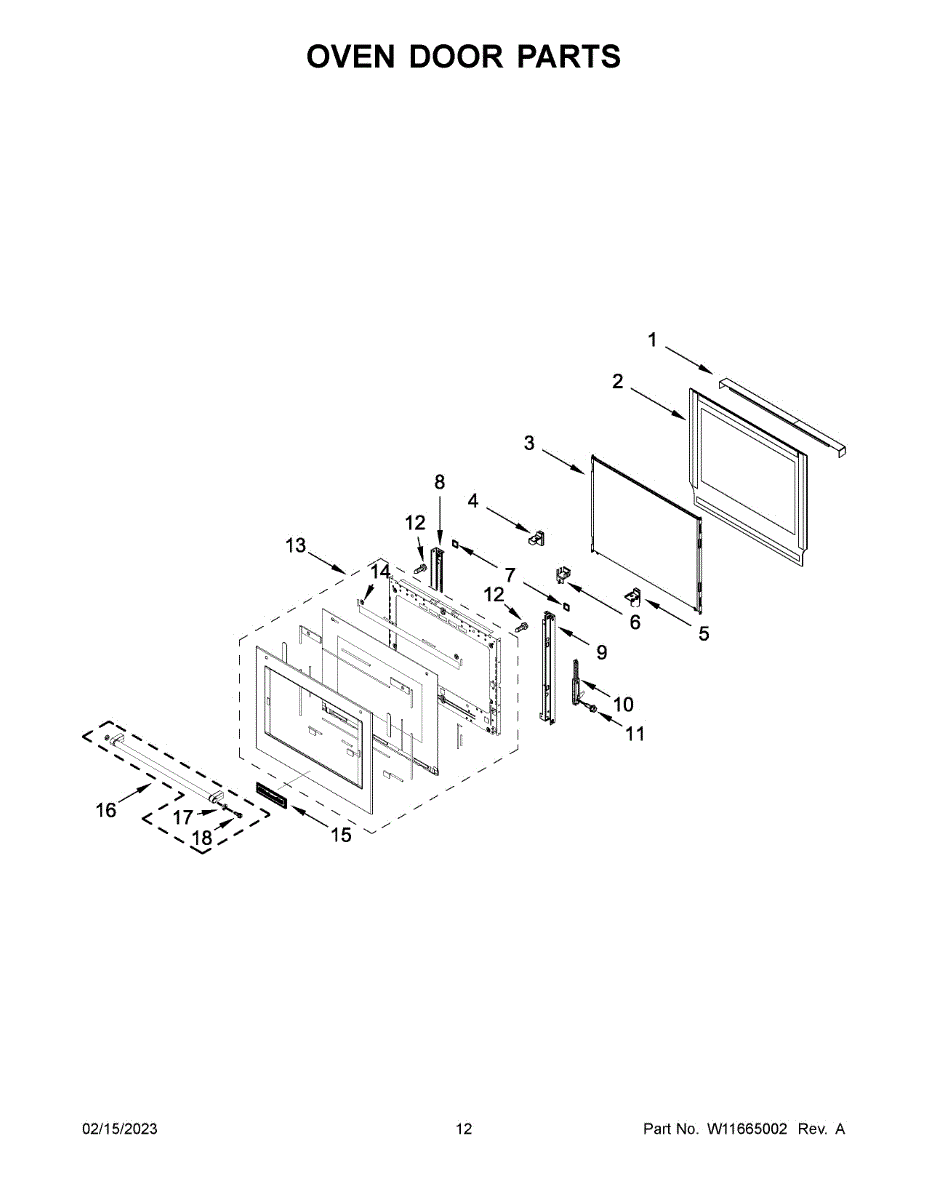 OVEN DOOR PARTS

1
2
3
8
4
12
13
14
7
12
6
5
9
10
11
16
17
18
15

02/15/2023

12

Part No. W11665002 Rev. A