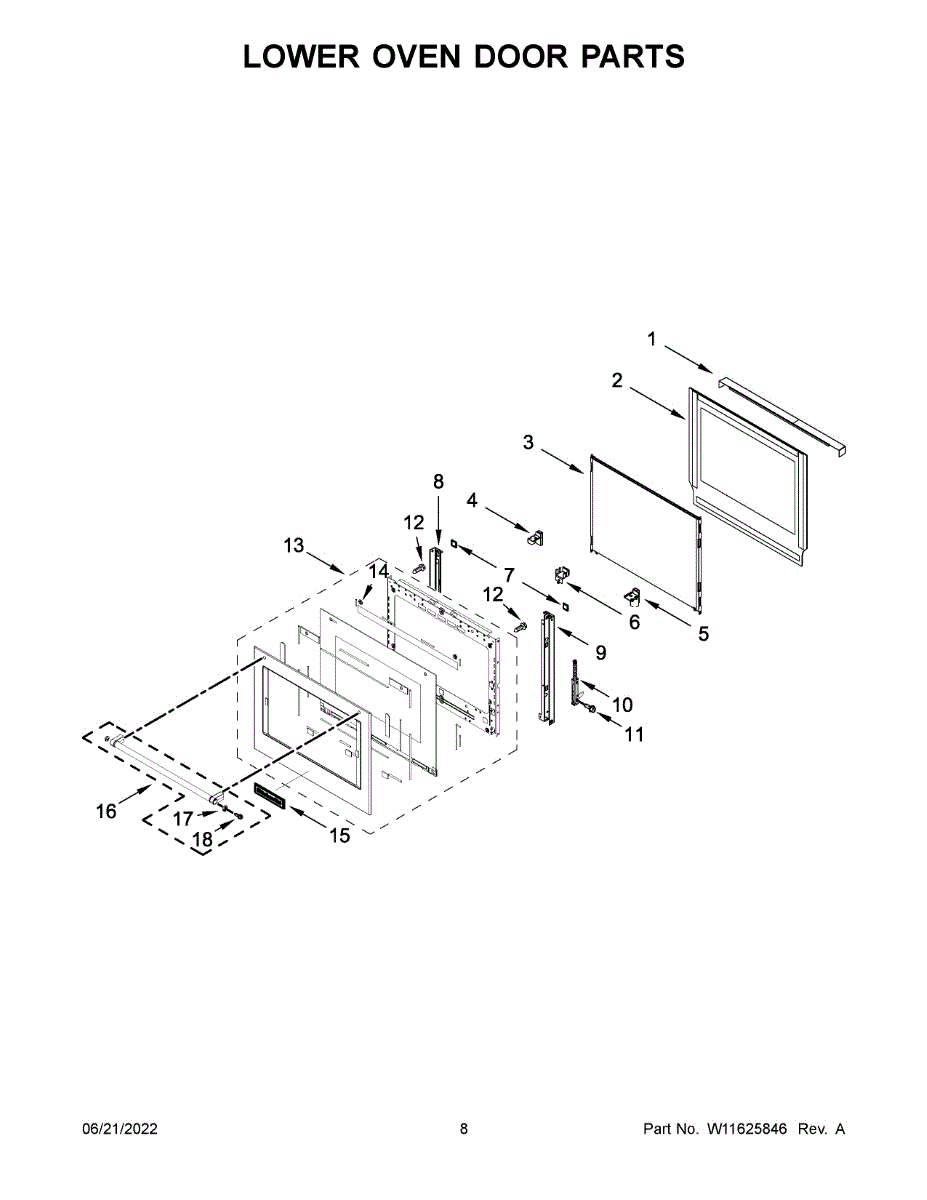 LOWER OVEN DOOR PARTS

1
2
3
8
4
12
13
14
7
12
6
5
9
10
11
16
17
18
15

06/21/2022

8

Part No. W11625846 Rev. A