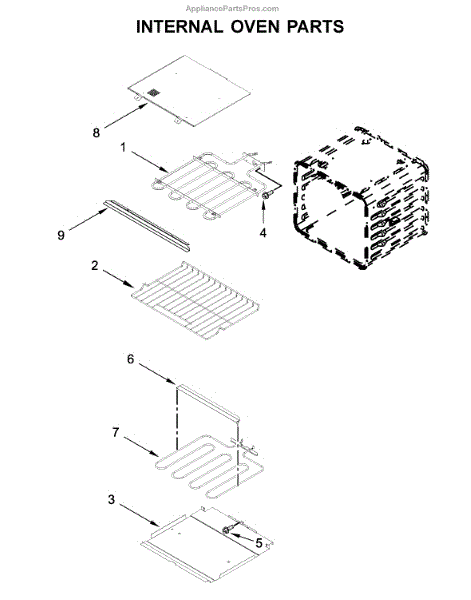 AppliancePartsPros.com

INTERNAL OVEN PARTS

8

1

4

9

2

6

7

3

5