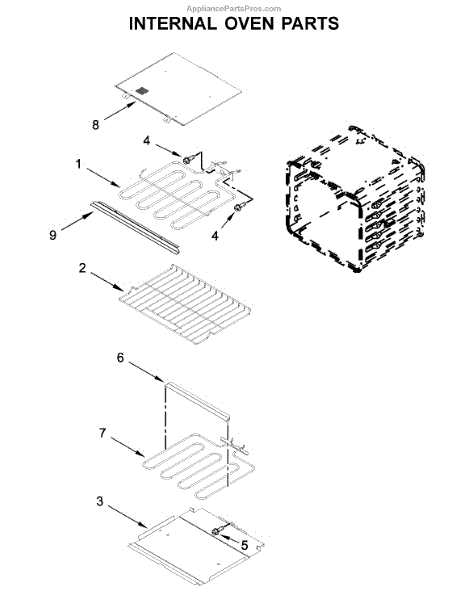 AppliancePartsPros.com
INTERNAL OVEN PARTS

8
4
1
9
4
2
6
7
3
5