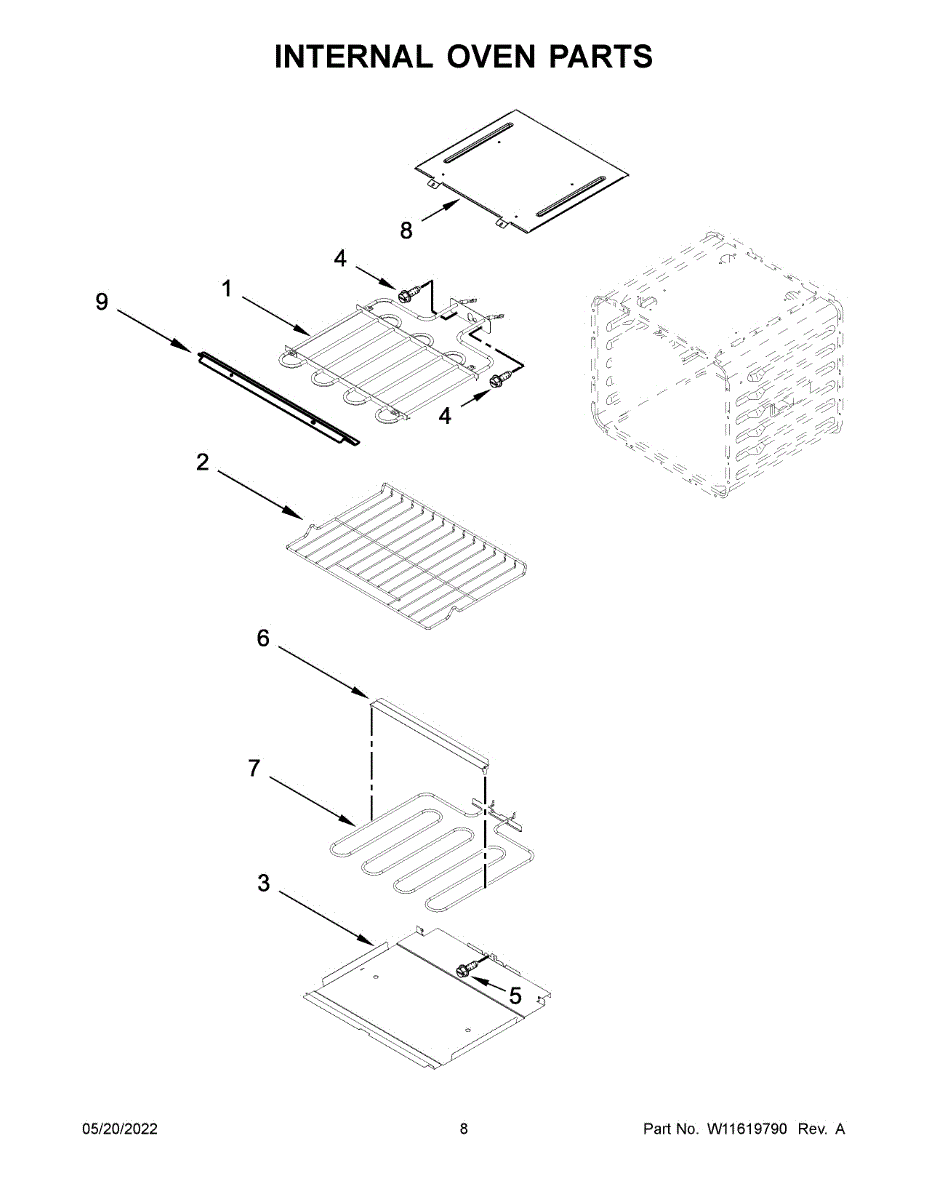 INTERNAL OVEN PARTS

8

4

1

9

4

2

6

7

3

5

05/20/2022

8

Part No. W11619790 Rev. A