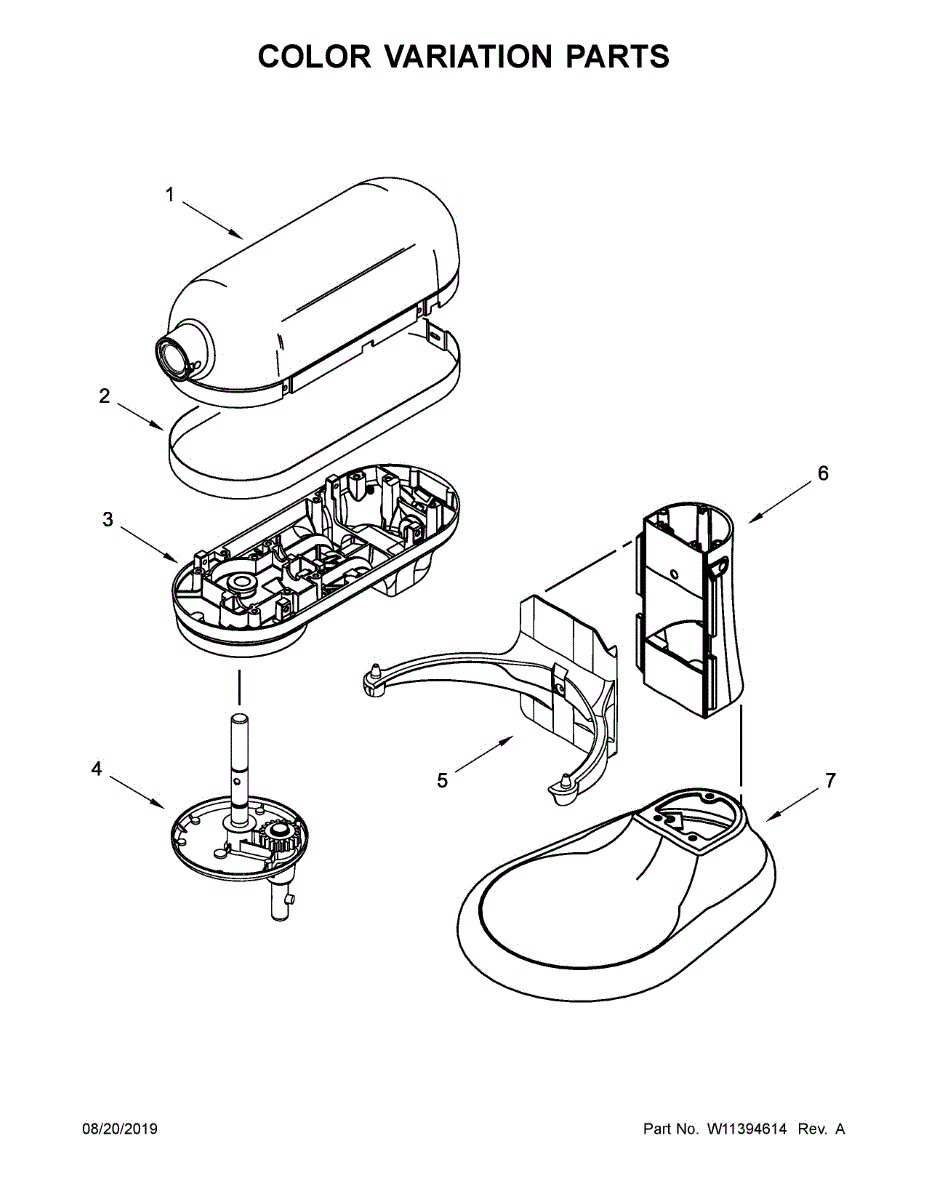 COLOR VARIATION PARTS

1

2

3

6

4

5

7

08/20/2019

Part No. W11394614 Rev. A