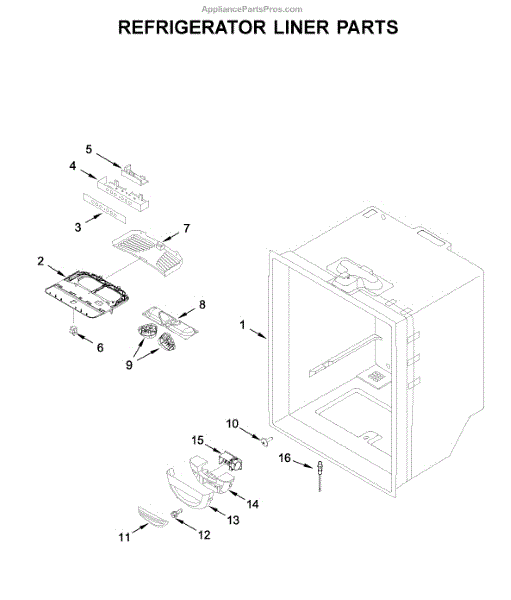 AppliancePartsPros.com

REFRIGERATOR LINER PARTS

5
4
3
7
2
8
1
6
9
10
15
16
14
13
11
12