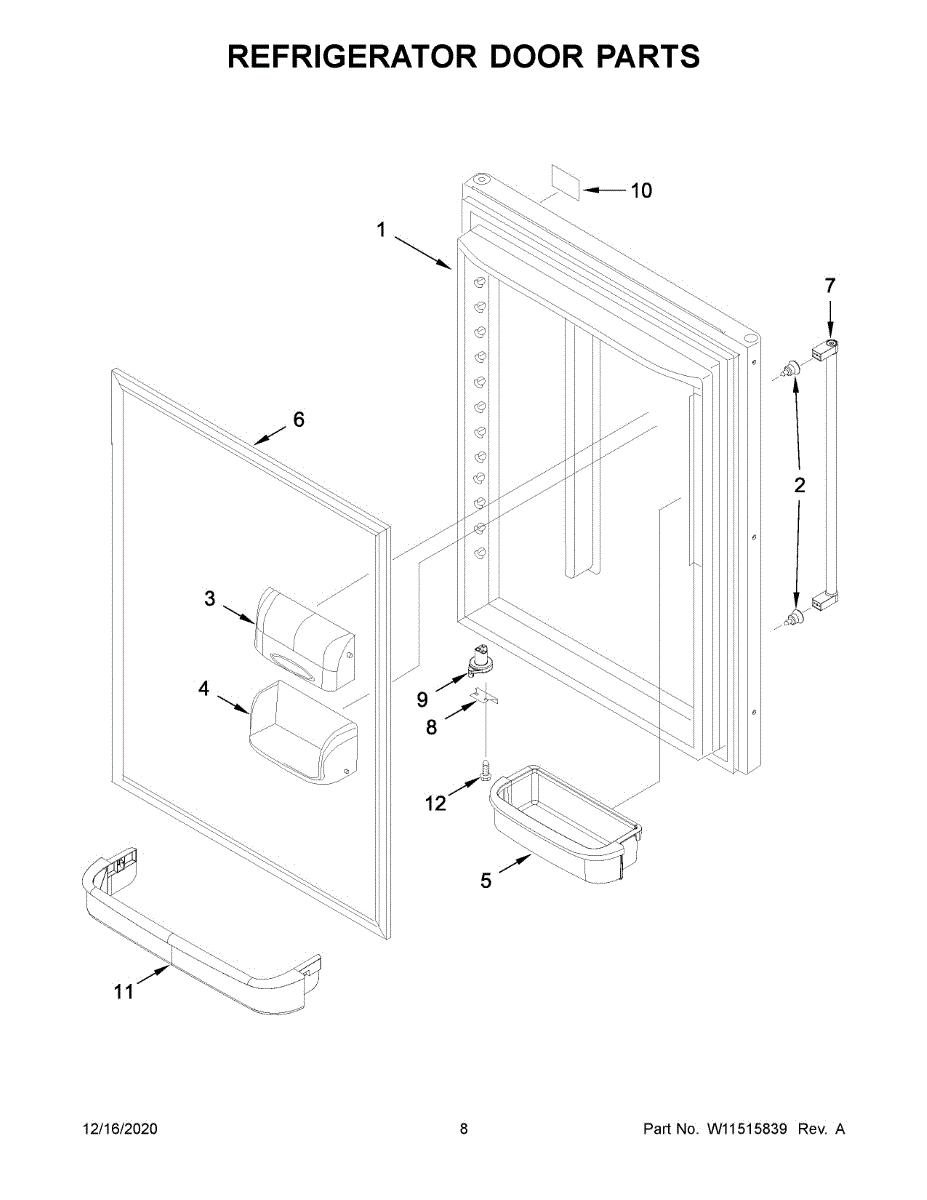 REFRIGERATOR DOOR PARTS

10
1
7
6
2
3
4
9
8
12
5
11

12/16/2020
8
Part No. W11515839 Rev. A