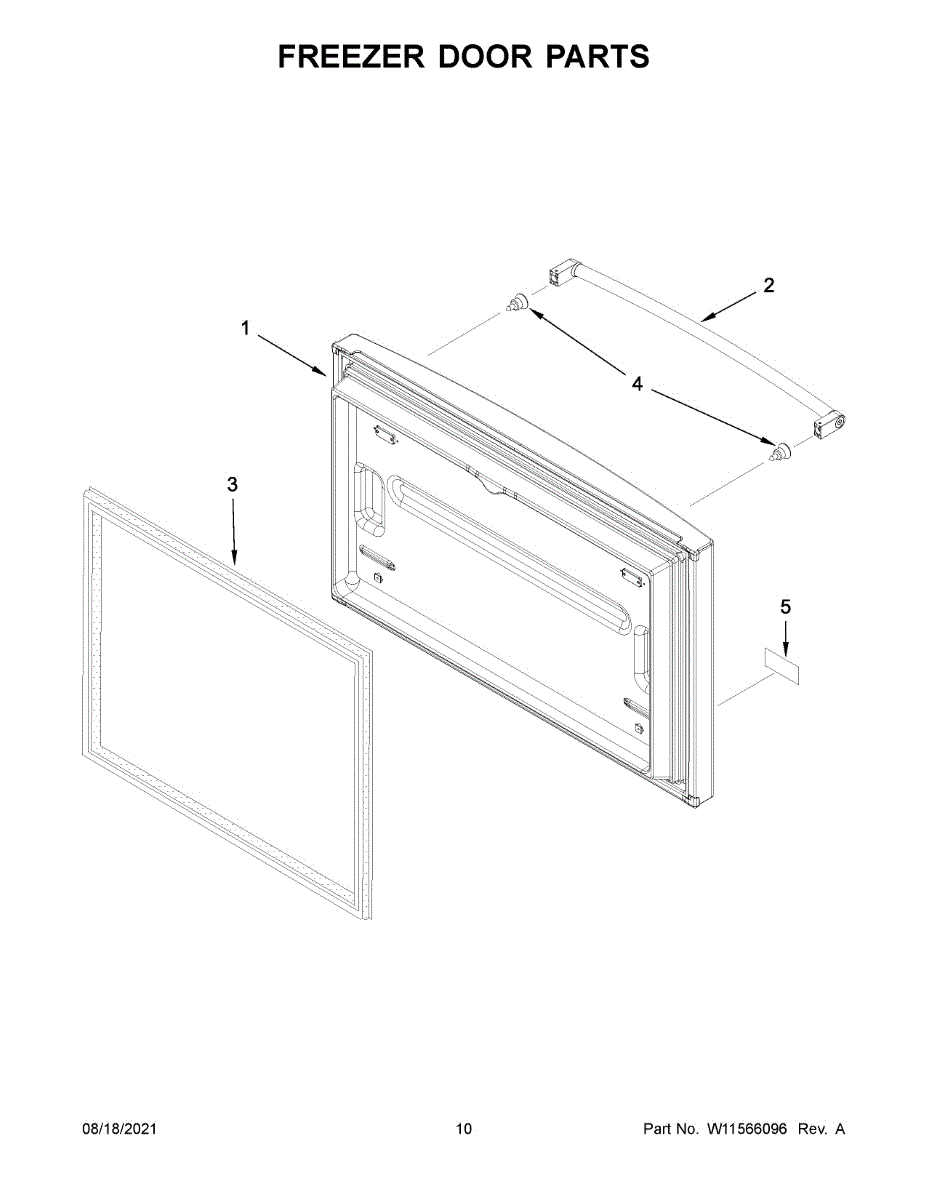 FREEZER DOOR PARTS

2

1

4

3

5

08/18/2021

10

Part No. W11566096 Rev. A