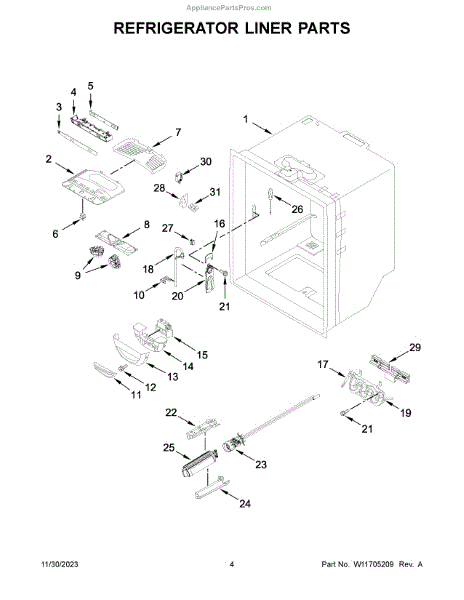 AppliancePartsPros.com

REFRIGERATOR LINER PARTS

5
4
3
7
1
2
30
28
31
26
6
8
27
16
9
18
10
20
21
15
14
13
12
11
29
17
19
21
22
25
23
24

11/30/2023

4

Part No. W11705209 Rev. A