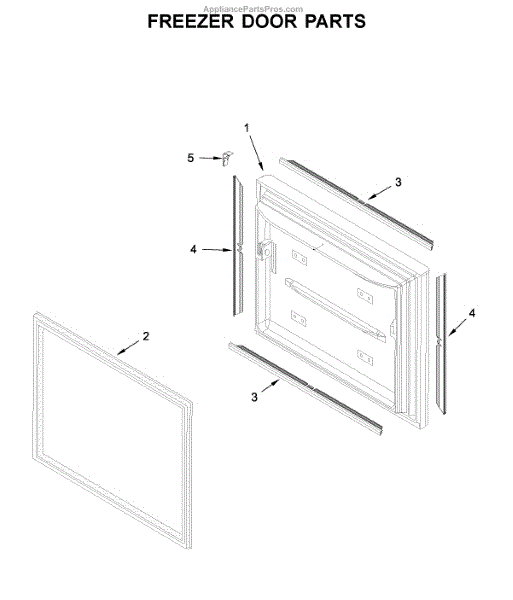 AppliancePartsPros.com
FREEZER DOOR PARTS

1
5
3
4
4
2
3