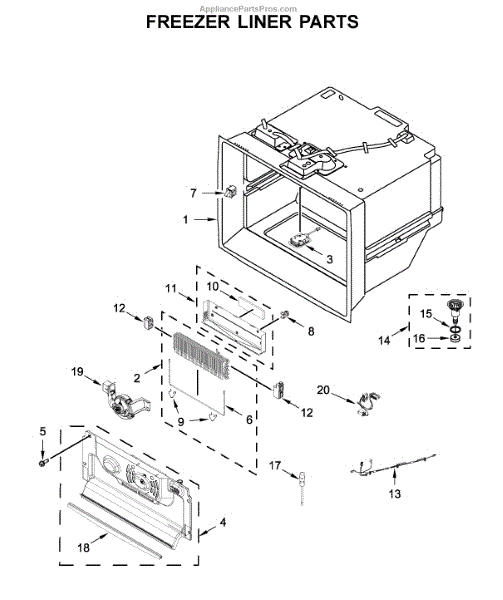 AppliancePartsPros.com
FREEZER LINER PARTS

7
1
3
11
10
12
8
15
14
16
19
2
20
12
9
6
5
17
13
4
18