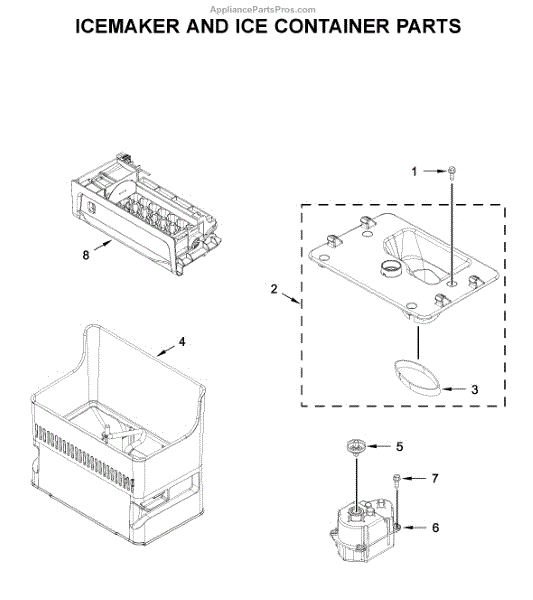 AppliancePartsPros.com
ICEMAKER AND ICE CONTAINER PARTS

1
8
2
4
3
5
7
6