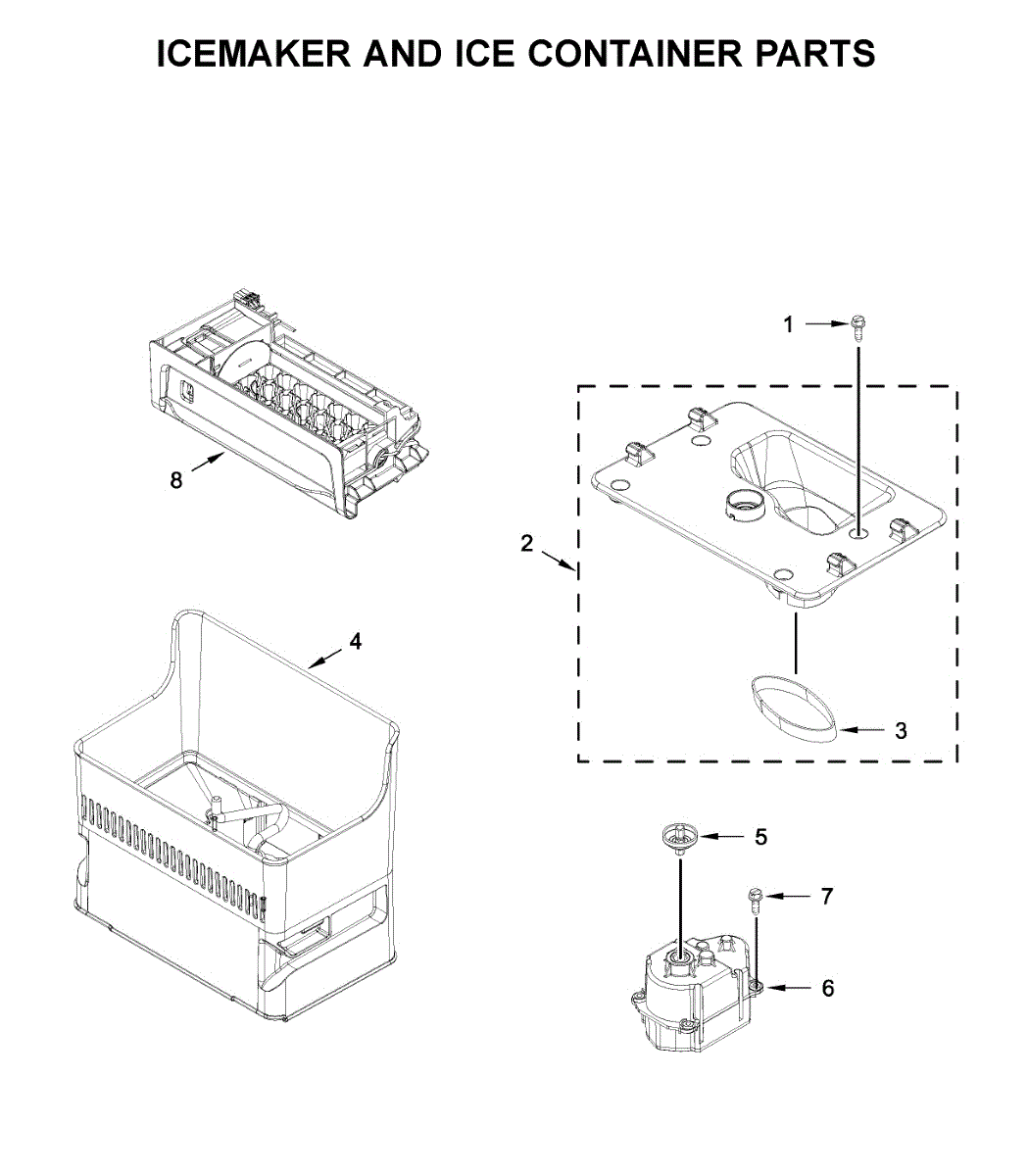 ICEMAKER AND ICE CONTAINER PARTS

1

8

2

4

3

5

7

6