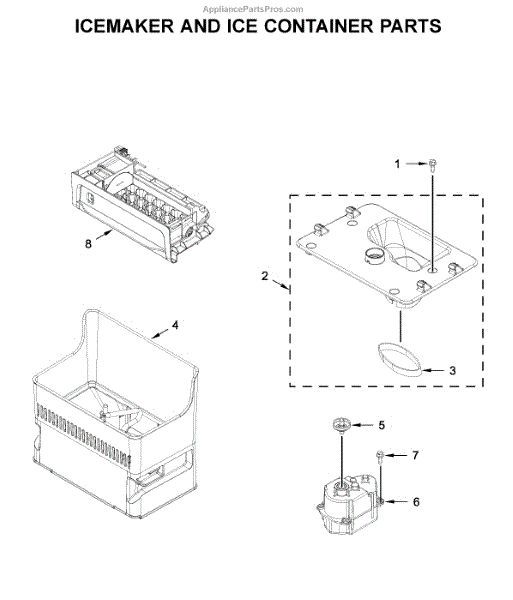 AppliancePartsPros.com
ICEMAKER AND ICE CONTAINER PARTS

1
8
2
4
3
5
7
6