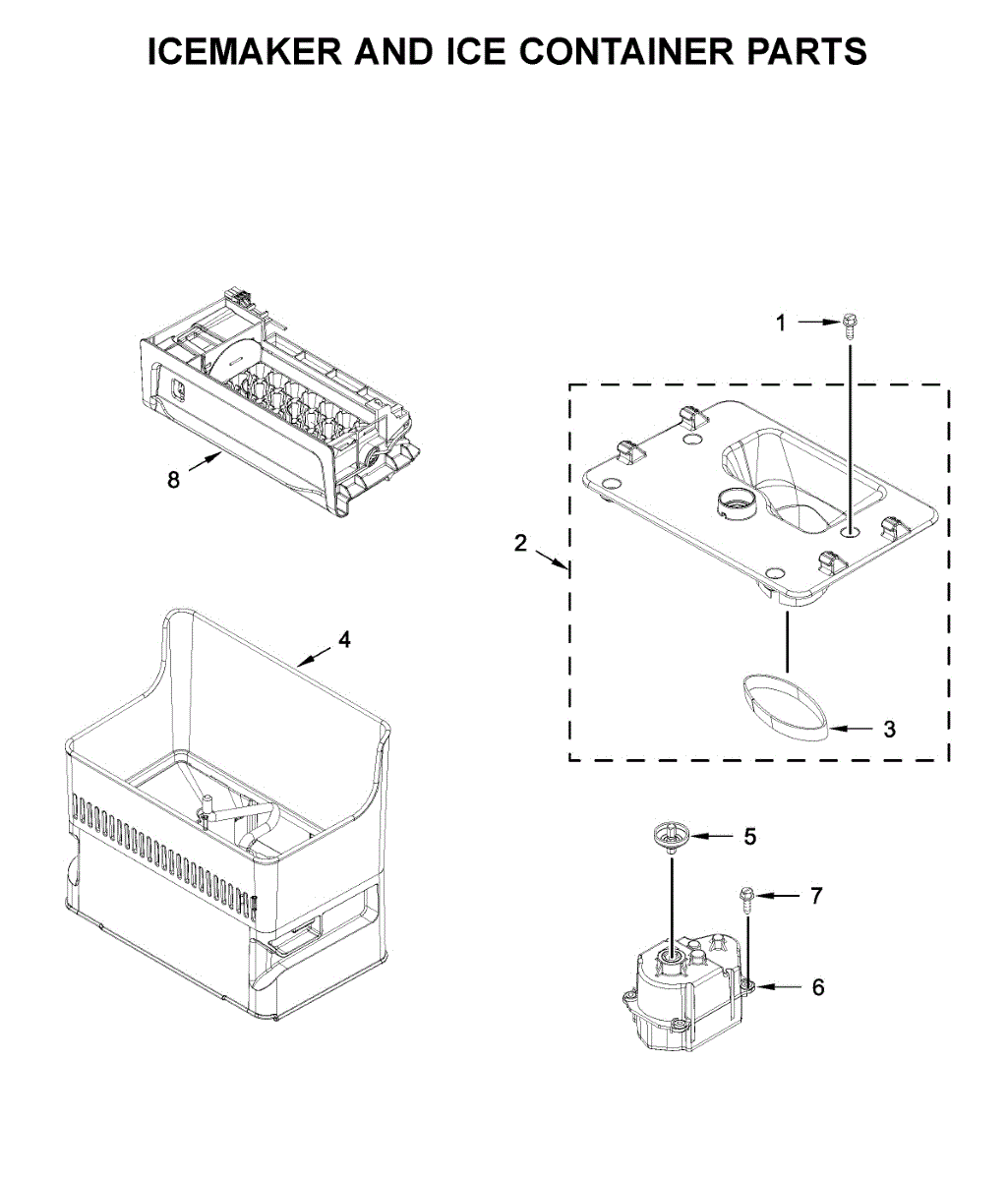 ICEMAKER AND ICE CONTAINER PARTS

1

8

2

4

3

5

7

6