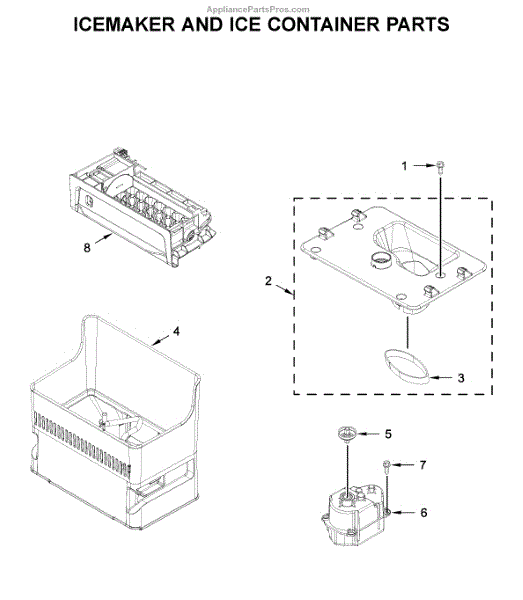 AppliancePartsPros.com

ICEMAKER AND ICE CONTAINER PARTS

1

8

2

4

3

5

7

6