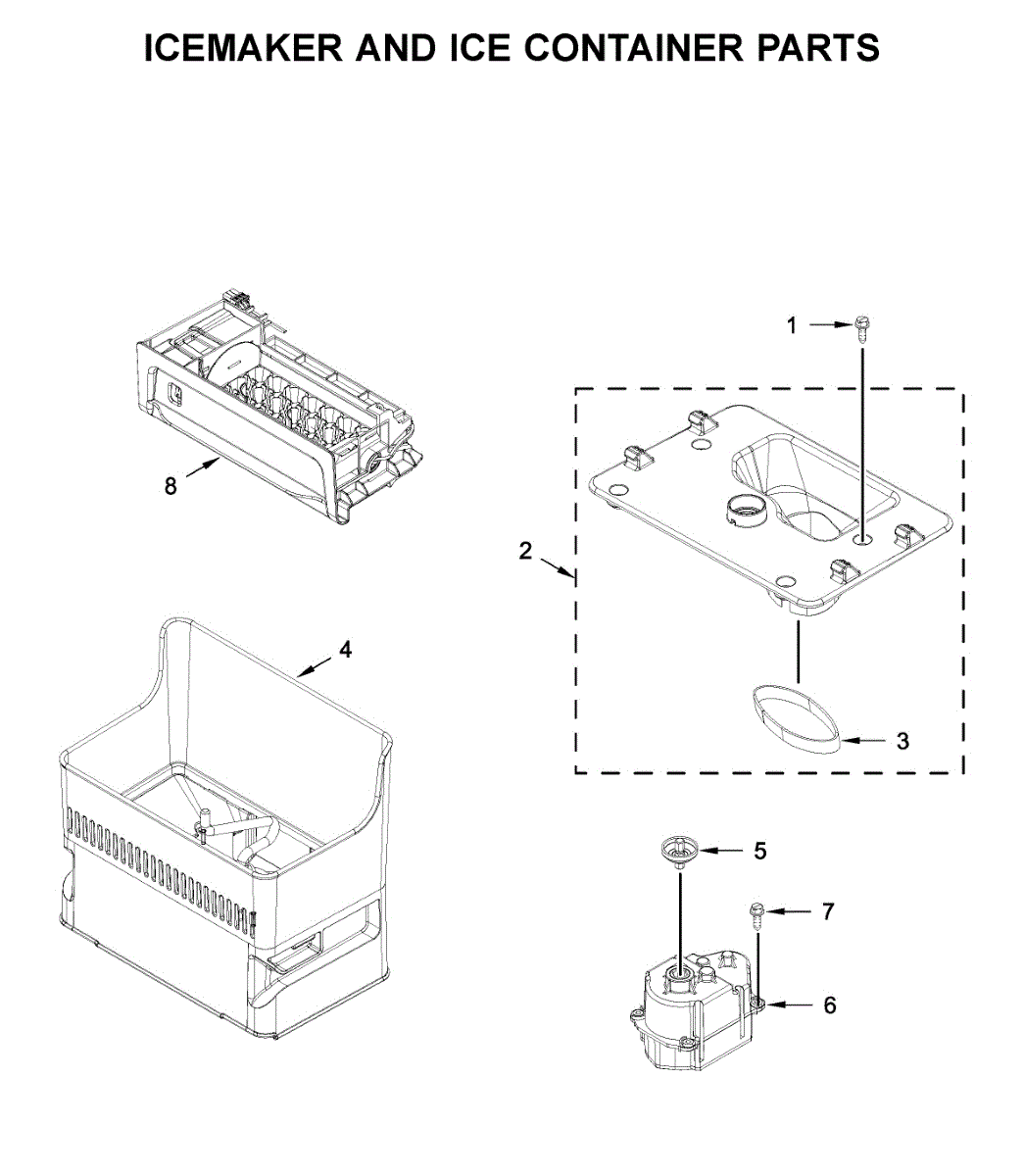 ICEMAKER AND ICE CONTAINER PARTS

1

8

2

4

3

5

7

6