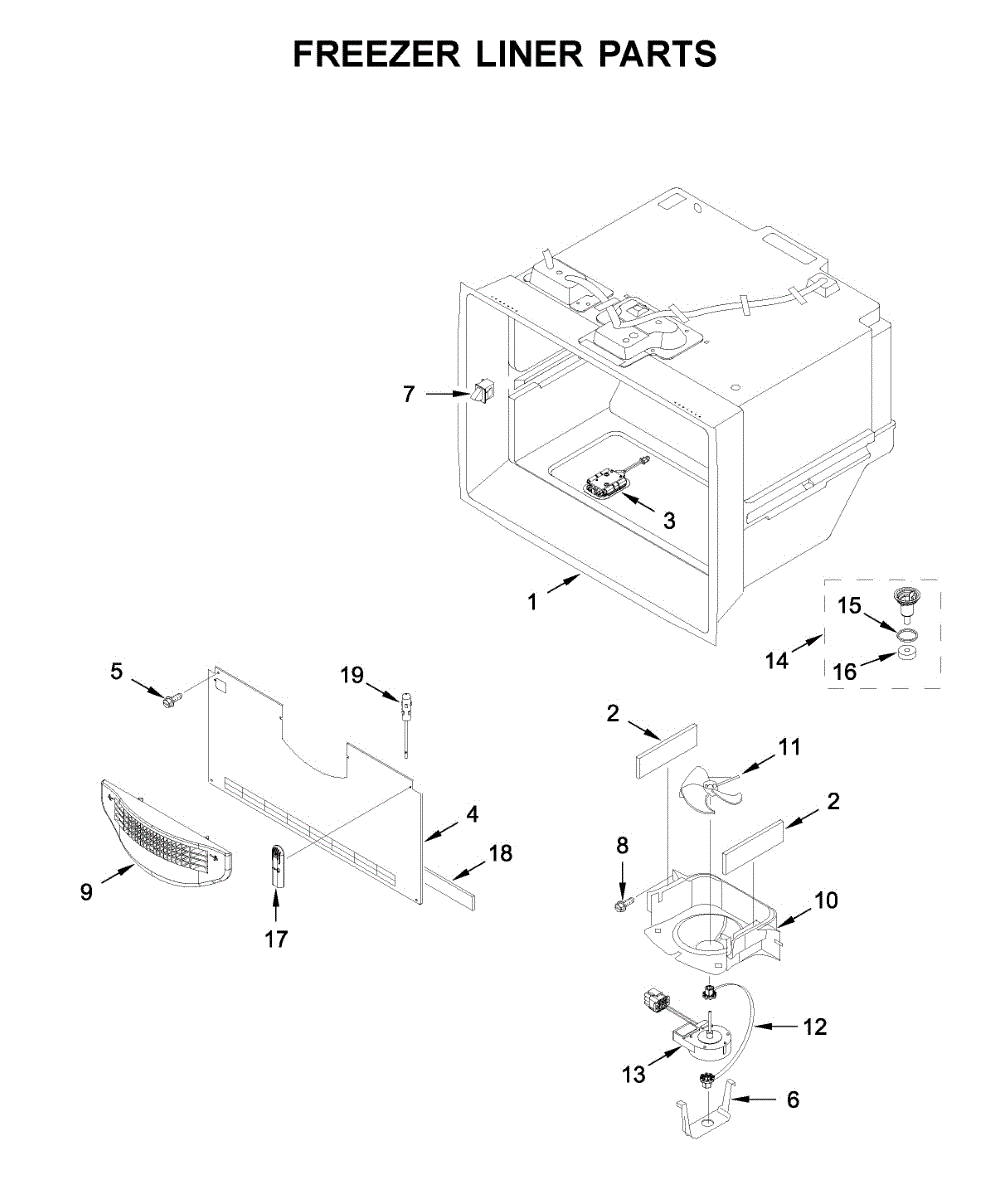 FREEZER LINER PARTS

7
3
1
15
14
16
5
19
2
11
2
4
18
8
10
9
17
12
13
6