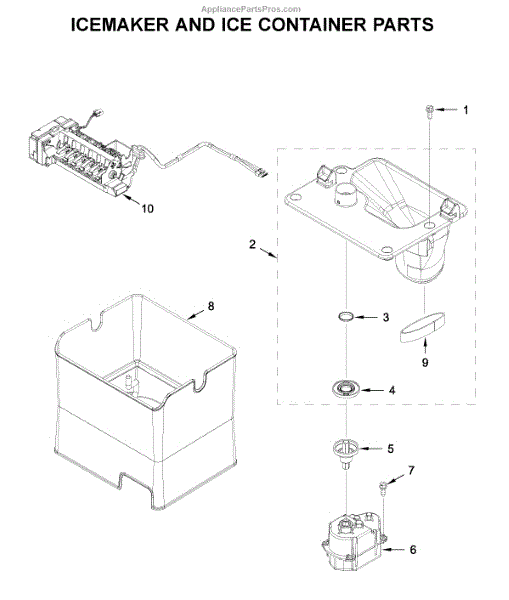 AppliancePartsPros.com
ICEMAKER AND ICE CONTAINER PARTS

1
10
2
8
3
9
4
5
7
6