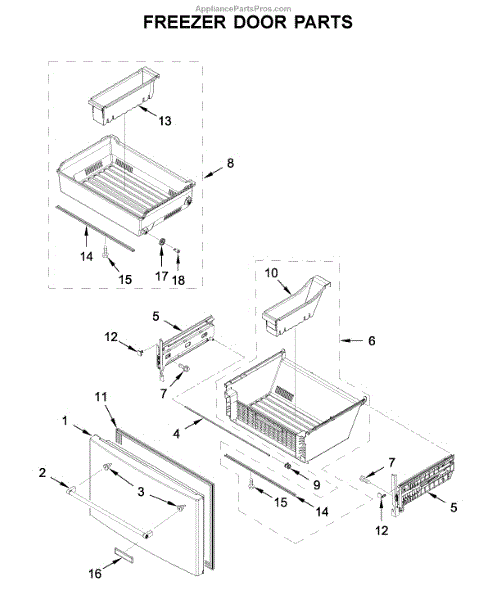 AppliancePartsPros.com
FREEZER DOOR PARTS

13
8
14
15
17
18
10
5
12
6
7
11
1
4
2
3
9
7
15
14
5
12
16