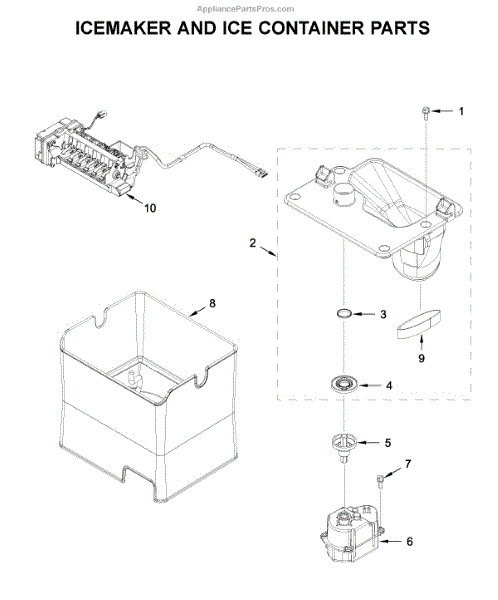 AppliancePartsPros.com

ICEMAKER AND ICE CONTAINER PARTS

1
10
2
8
3
9
4
5
7
6