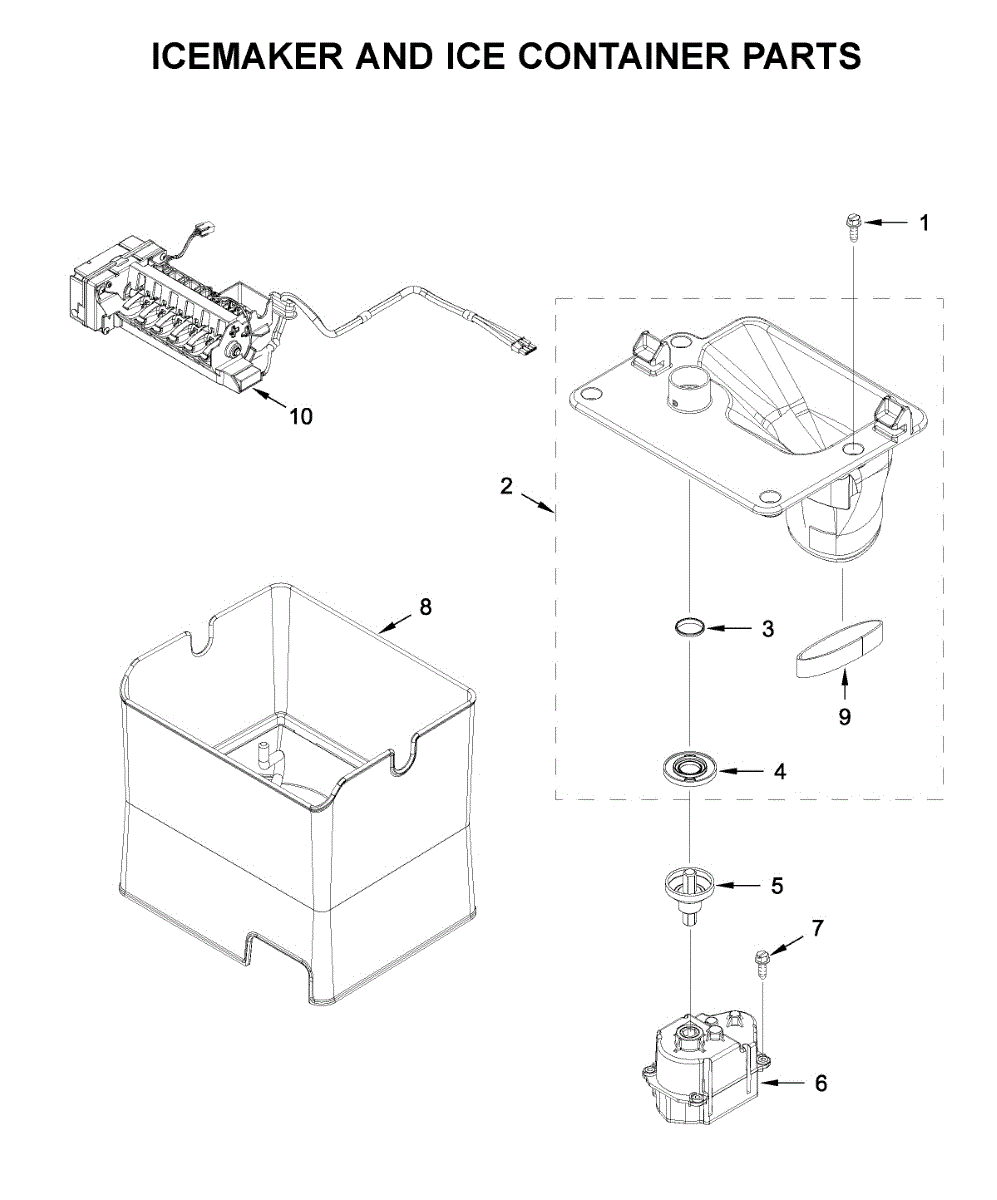 ICEMAKER AND ICE CONTAINER PARTS

1

10

2

8

3

9

4

5

7

6