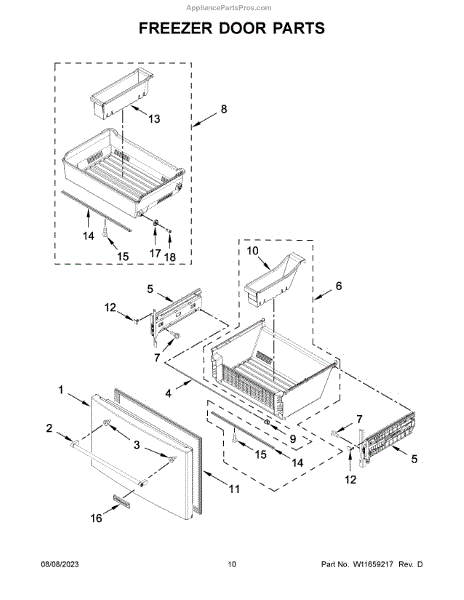 AppliancePartsPros.com

FREEZER DOOR PARTS

13
8
14
15
17
18
10
6
5
12
7
4
1
2
3
9
7
15
14
5
12
11
16

08/08/2023

10

Part No. W11659217 Rev. D