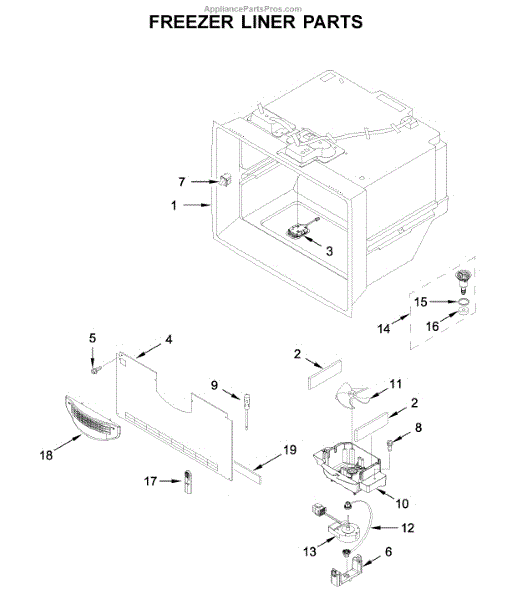 AppliancePartsPros.com
FREEZER LINER PARTS

7
1
3
15
14
16
5
4
2
9
11
2
8
18
19
17
10
12
13
6