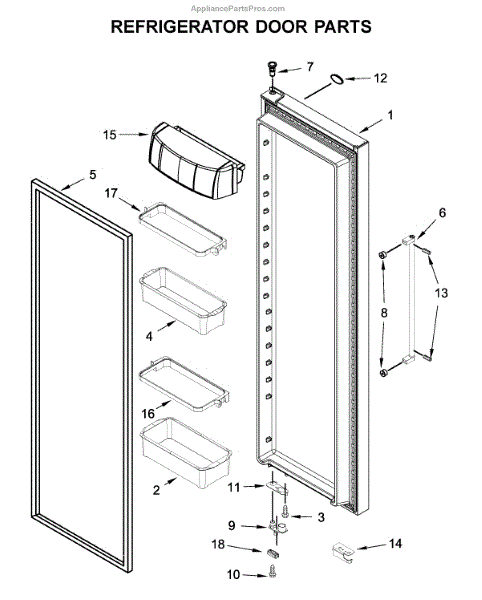 AppliancePartsPros.com

REFRIGERATOR DOOR PARTS

7
12
1
15
5
17
6
13
8
4
16
2
11
3
9
18
14
10