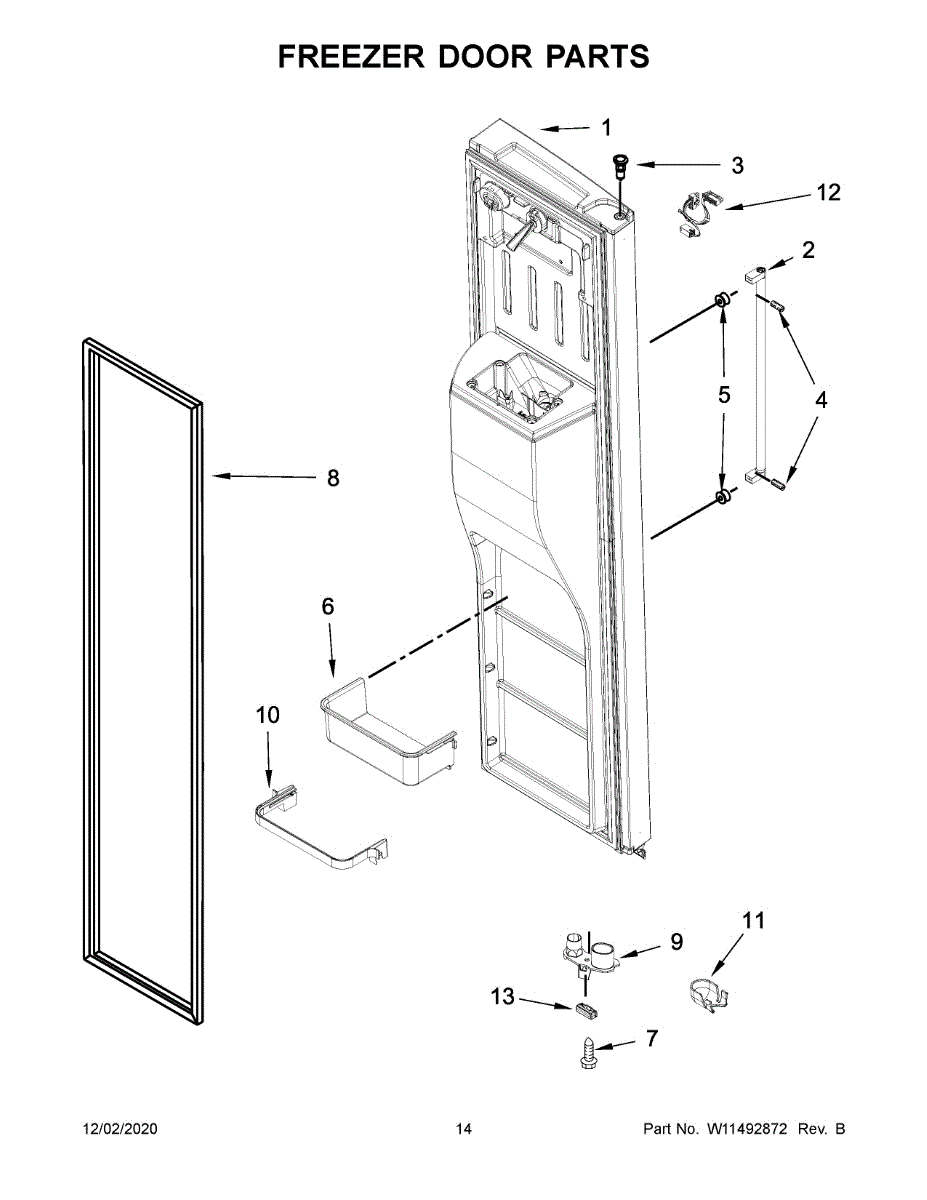 FREEZER DOOR PARTS

1
3
12
2
5
4
8
6
10
9
11
13
7

12/02/2020 14 Part No. W11492872 Rev. B