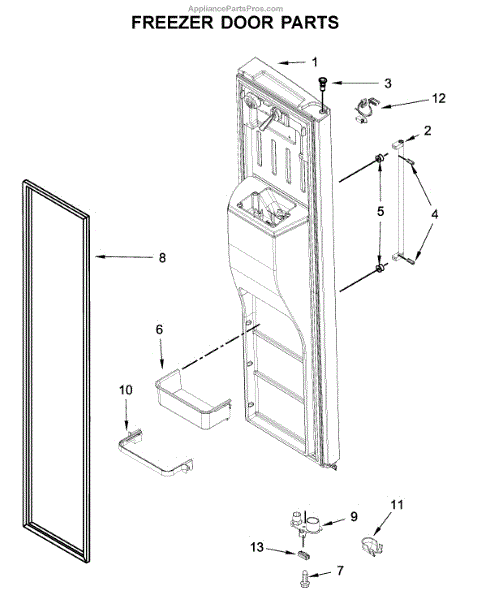 AppliancePartsPros.com
FREEZER DOOR PARTS

1
3
12
2
5
4
8
6
10
9
11
13
7