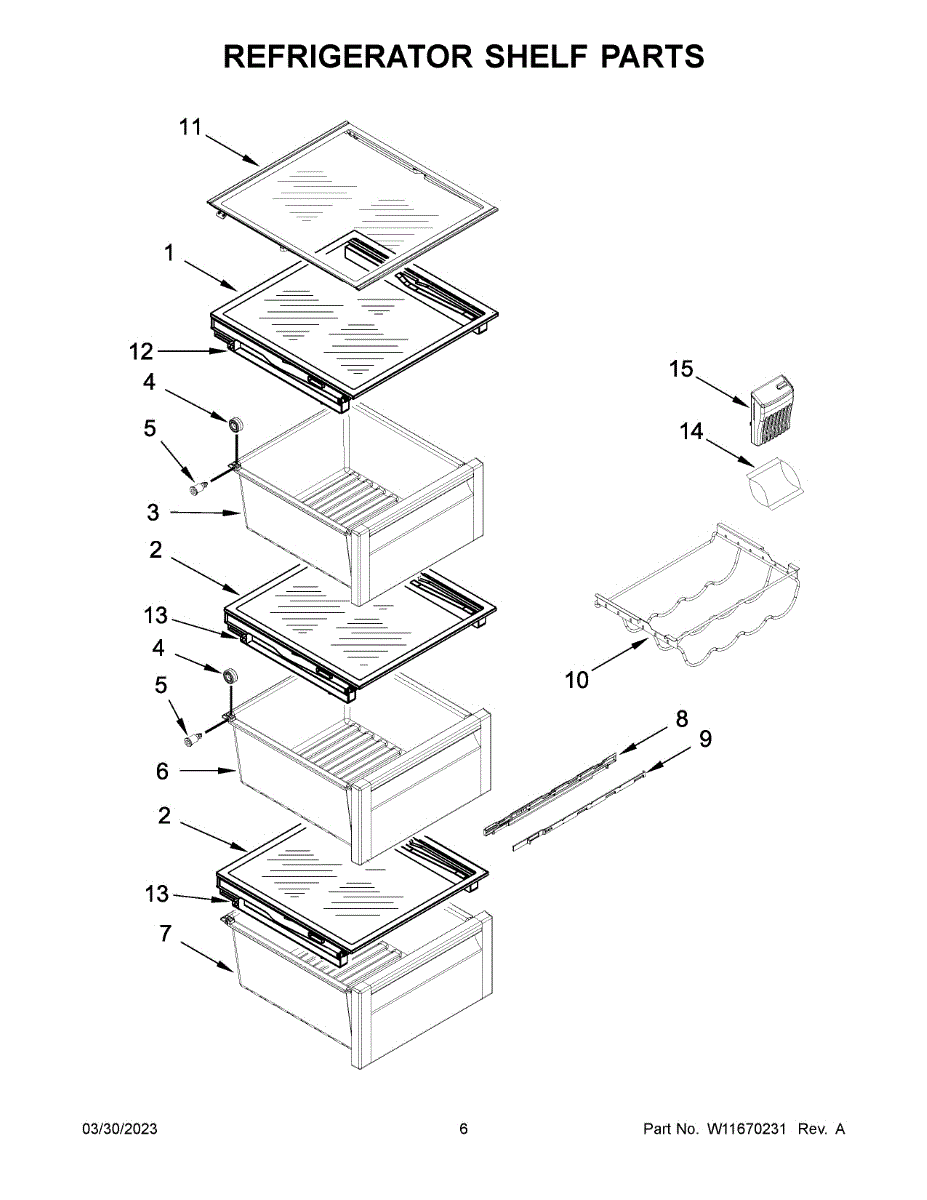 REFRIGERATOR SHELF PARTS

11
1
12
4
5
3
2
13
4
5
6
2
13
7
15
14
10
8
9

03/30/2023 6 Part No. W11670231 Rev. A