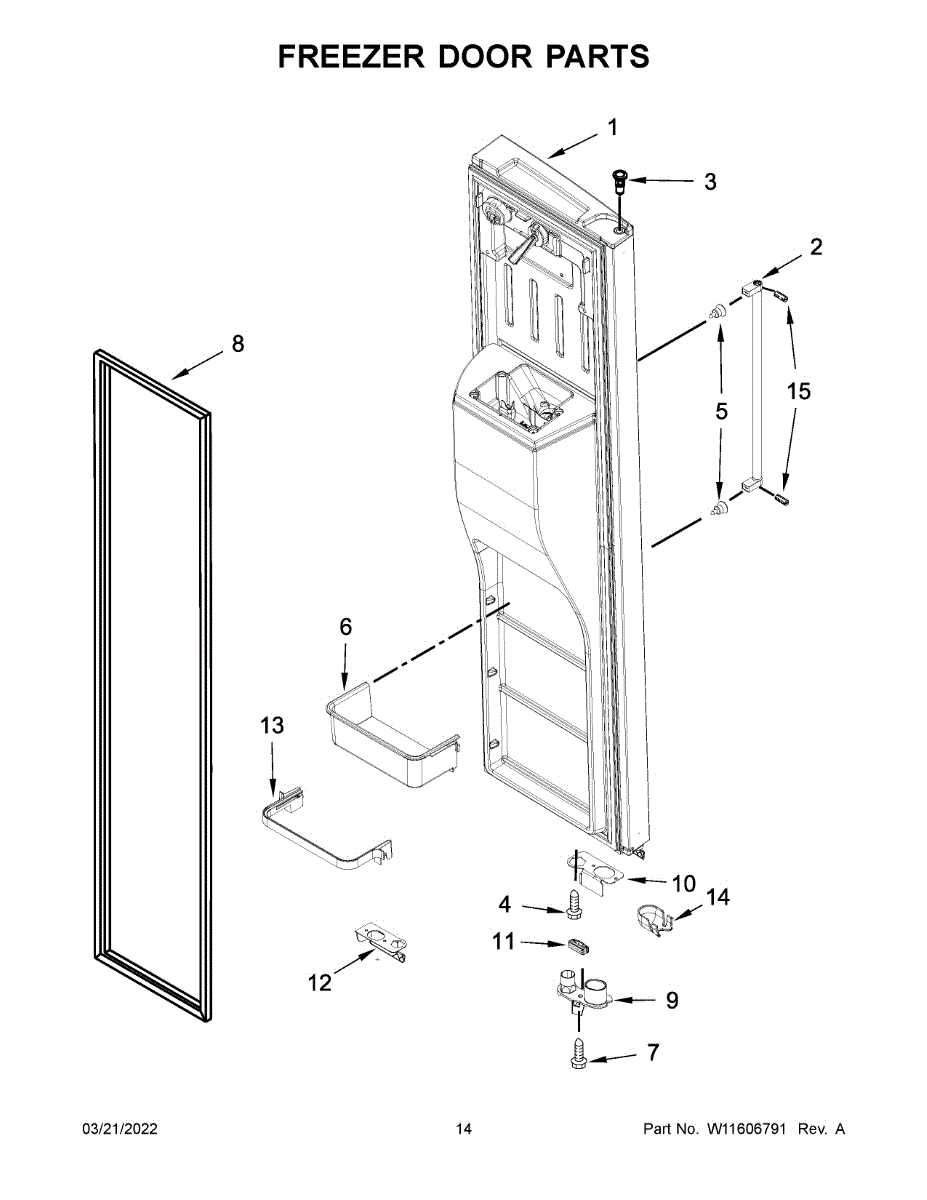 FREEZER DOOR PARTS

1
3
2
8
5
15
6
13
10
4
14
11
12
9
7

03/21/2022
14
Part No. W11606791 Rev. A