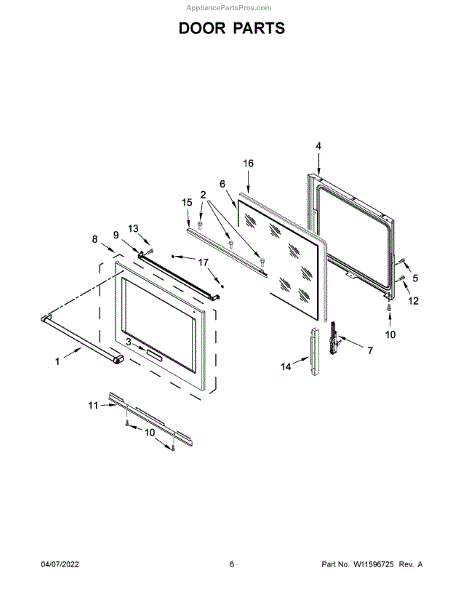 AppliancePartsPros.com

DOOR PARTS

4
16
6
2
15
13
9
8
17
5
12
10
7
14
3
1
11
10

04/07/2022

6

Part No. W11596725 Rev. A