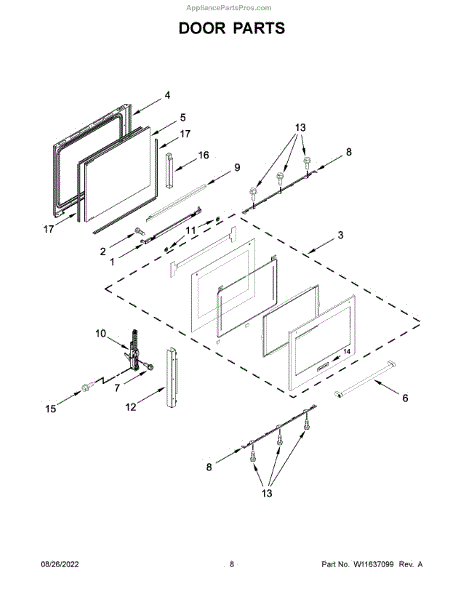 AppliancePartsPros.com

DOOR PARTS

4
5
17
16
9
13
8
17
2
1
11
3
10
14
7
15
12
6
8
13

08/26/2022

- 8 -

Part No. W11637099 Rev. A