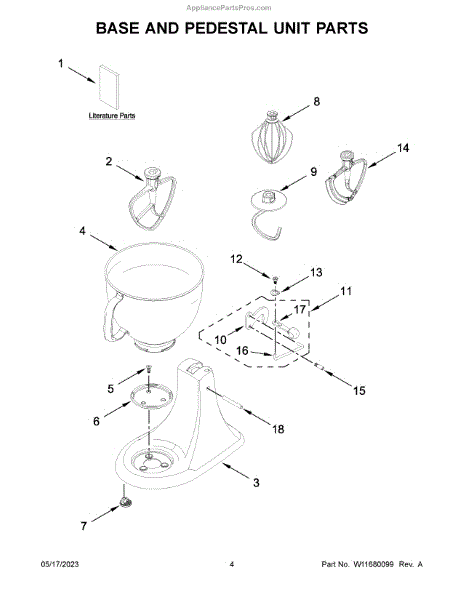 AppliancePartsPros.com

BASE AND PEDESTAL UNIT PARTS

1

Literature Parts

8

2

14

9

4

12

13

11

17

10

16

15

5

6

18

3

7

05/17/2023

4

Part No. W11680099 Rev. A